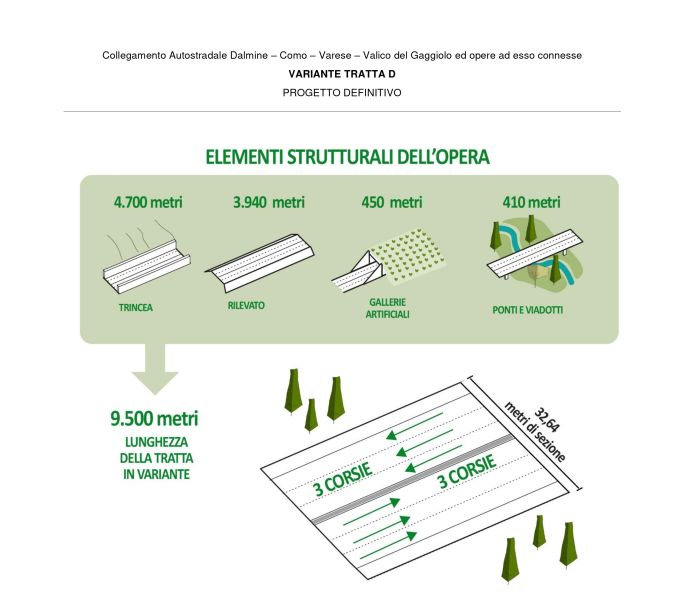 Collegamento Autostradale Dalmine – Como – Varese – Valico del Gaggiolo ed opere ad esso connesse

VARIANTE TRATTA D

PROGETTO DEFINITIVO

ELEMENTI STRUTTURALI DELL'OPERA

4.700 metri

TRINCEA

3.940 metri

RILEVATO

450 metri

GALLERIE ARTIFICIALI

410 metri

PONTI E VIADOTTI

9.500 metri

LUNGHEZZA DELLA TRATTA IN VARIANTE

3 CORSIE

3 CORSIE

32,64 metri di sezione